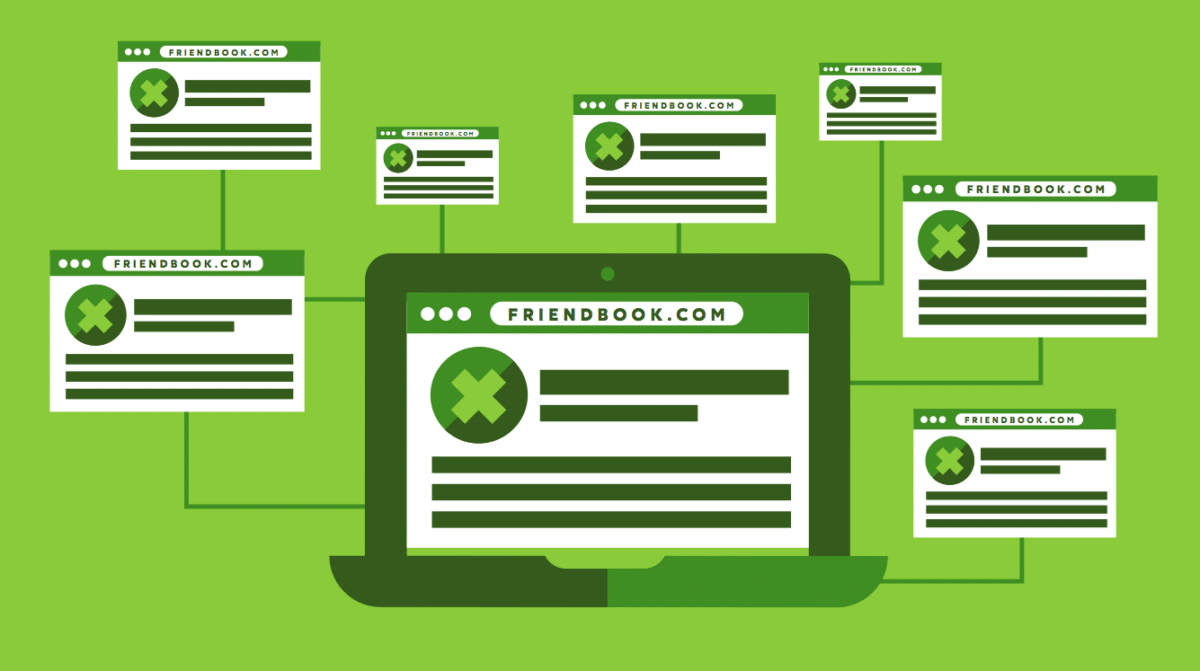 FRIENDBOOK.COM

FRIENDBOOK.COM

FRIENDBOOK.COM

FRIENDBOOK.COM

FRIENDBOOK.COM

FRIENDBOOK.COM

FRIENDBOOK.COM

FRIENDBOOK.COM